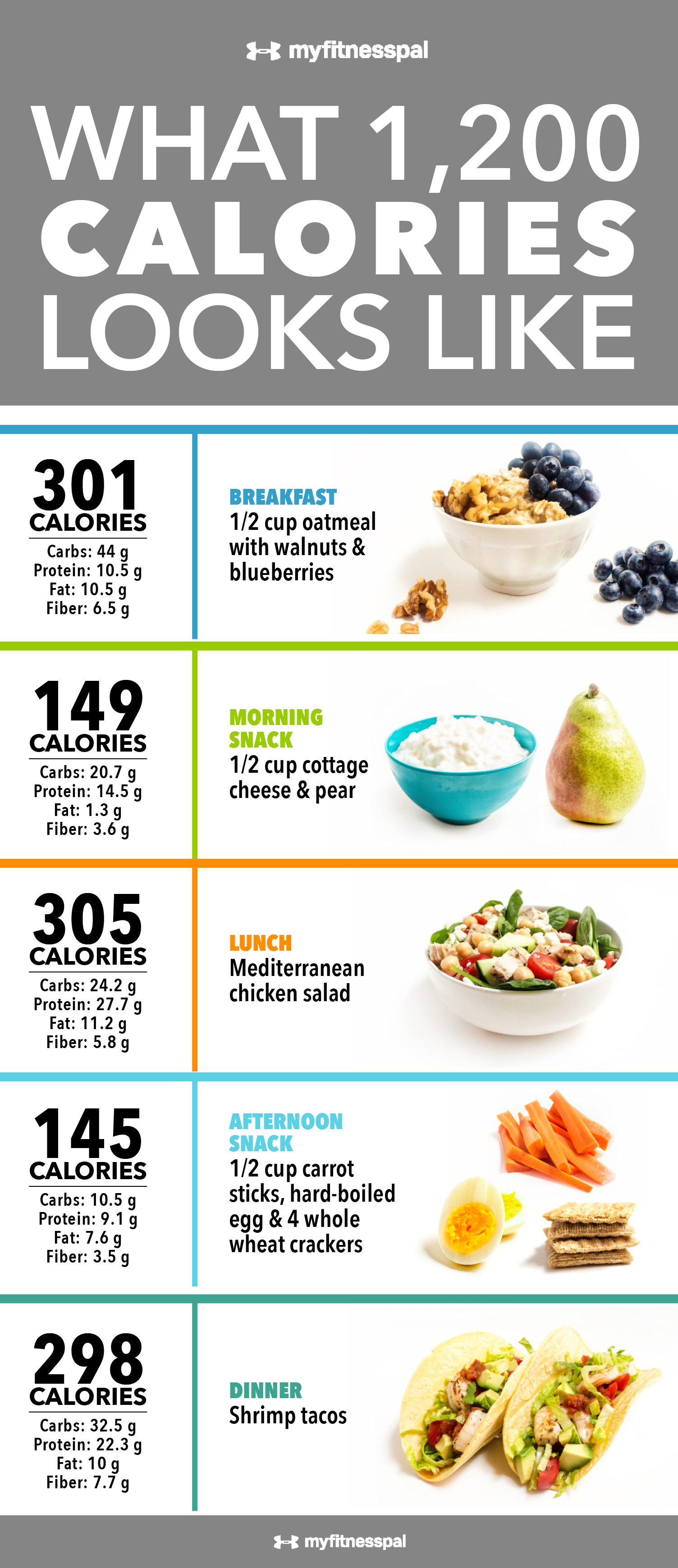 myfitnesspal

WHAT 1,200 CALORIES LOOKS LIKE

301 CALORIES
Carbs: 44 g
Protein: 10.5 g
Fat: 10.5 g
Fiber: 6.5 g

BREAKFAST
1/2 cup oatmeal with walnuts & blueberries

149 CALORIES
Carbs: 20.7 g
Protein: 14.5 g
Fat: 1.3 g
Fiber: 3.6 g

MORNING SNACK
1/2 cup cottage cheese & pear

305 CALORIES
Carbs: 24.2 g
Protein: 27.7 g
Fat: 11.2 g
Fiber: 5.8 g

LUNCH
Mediterranean chicken salad

145 CALORIES
Carbs: 10.5 g
Protein: 9.1 g
Fat: 7.6 g
Fiber: 3.5 g

AFTERNOON SNACK
1/2 cup carrot sticks, hard-boiled egg & 4 whole wheat crackers

298 CALORIES
Carbs: 32.5 g
Protein: 22.3 g
Fat: 10 g
Fiber: 7.7 g

DINNER
Shrimp tacos

myfitnesspal